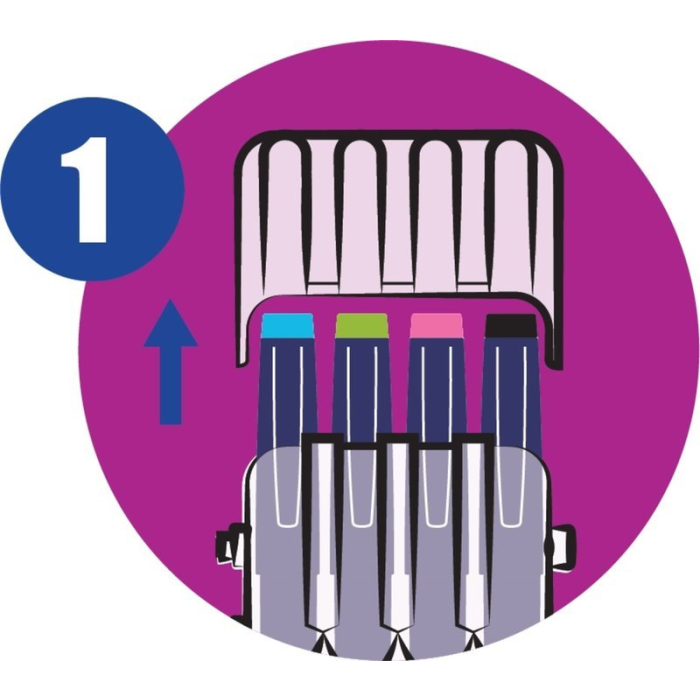 1