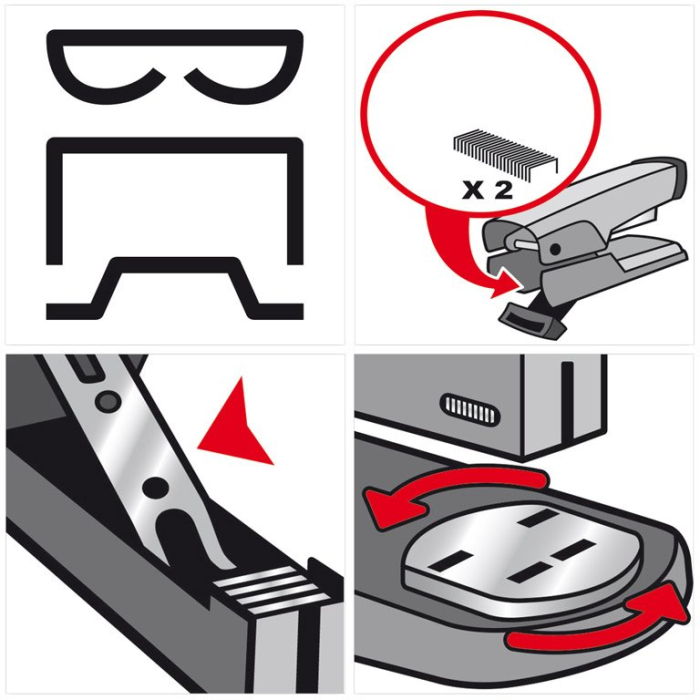 X 2