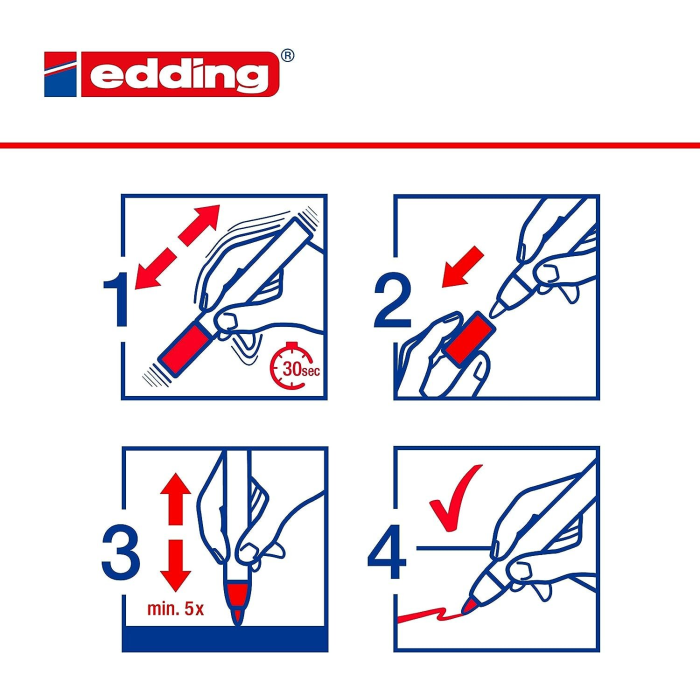 edding®

1
30sec

2

3
min. 5x

4